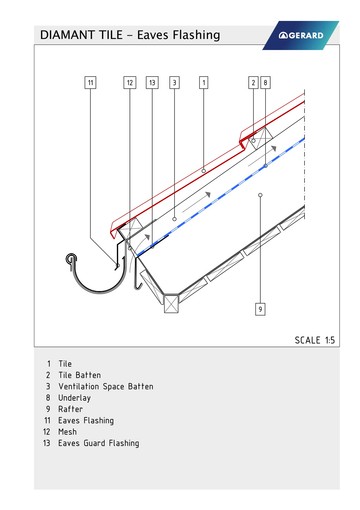 DIAMANT TILE – Eaves Flashing

GERARD

11 12 13 3 1 2 8

9

SCALE 1:5

1 Tile
2 Tile Batten
3 Ventilation Space Batten
8 Underlay
9 Rafter
11 Eaves Flashing
12 Mesh
13 Eaves Guard Flashing