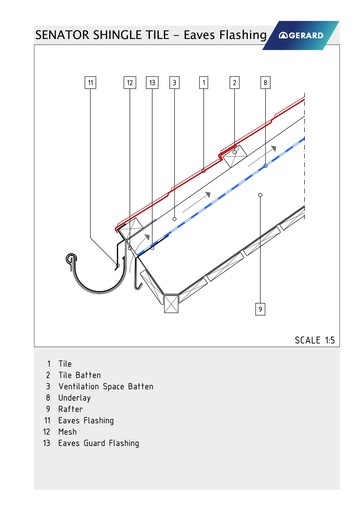 SENATOR SHINGLE TILE – Eaves Flashing

GERARD

11 12 13 3 1 2 8

9

SCALE 1:5

1 Tile
2 Tile Batten
3 Ventilation Space Batten
8 Underlay
9 Rafter
11 Eaves Flashing
12 Mesh
13 Eaves Guard Flashing